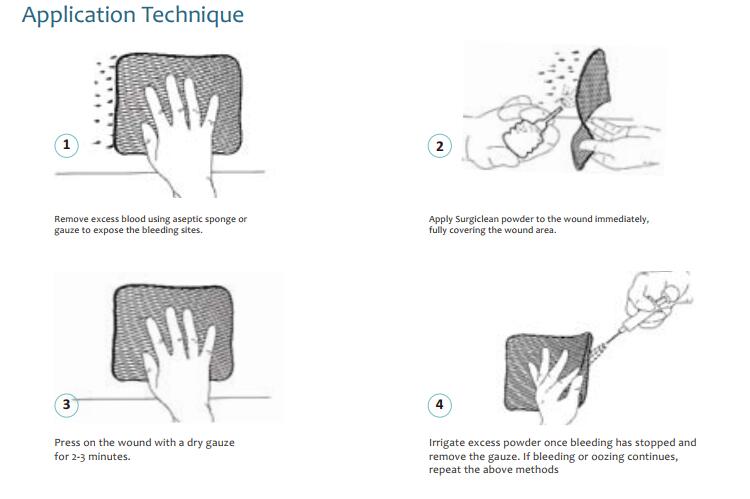 Application Technique

1

Remove excess blood using aseptic sponge or gauze to expose the bleeding sites.

2

Apply Surgiclean powder to the wound immediately, fully covering the wound area.

3

Press on the wound with a dry gauze for 2-3 minutes.

4

Irrigate excess powder once bleeding has stopped and remove the gauze. If bleeding or oozing continues, repeat the above methods